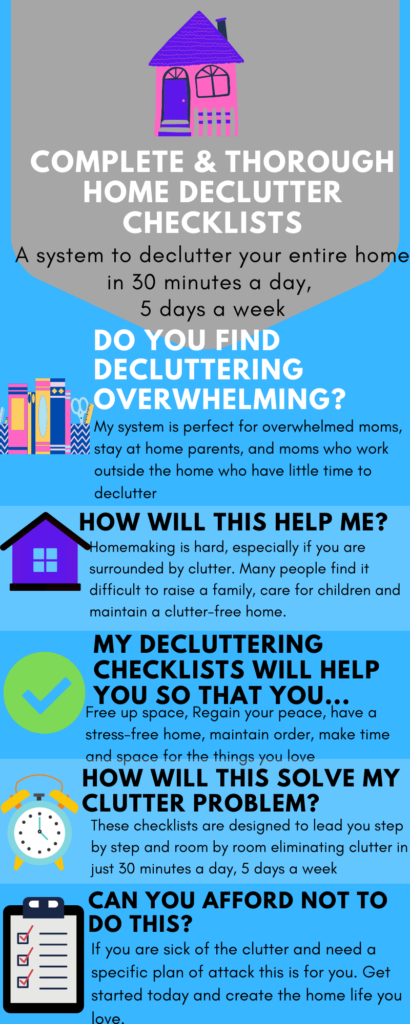 COMPLETE & THOROUGH HOME DECLUTTER CHECKLISTS

A system to declutter your entire home in 30 minutes a day, 5 days a week

DO YOU FIND DECLUTTERING OVERWHELMING?

My system is perfect for overwhelmed moms, stay at home parents, and moms who work outside the home who have little time to declutter

HOW WILL THIS HELP ME?

Homemaking is hard, especially if you are surrounded by clutter. Many people find it difficult to raise a family, care for children and maintain a clutter-free home.

MY DECLUTTERING CHECKLISTS WILL HELP YOU SO THAT YOU...

Free up space, Regain your peace, have a stress-free home, maintain order, make time and space for the things you love

HOW WILL THIS SOLVE MY CLUTTER PROBLEM?

These checklists are designed to lead you step by step and room by room eliminating clutter in just 30 minutes a day, 5 days a week

CAN YOU AFFORD NOT TO DO THIS?

If you are sick of the clutter and need a specific plan of attack this is for you. Get started today and create the home life you love.