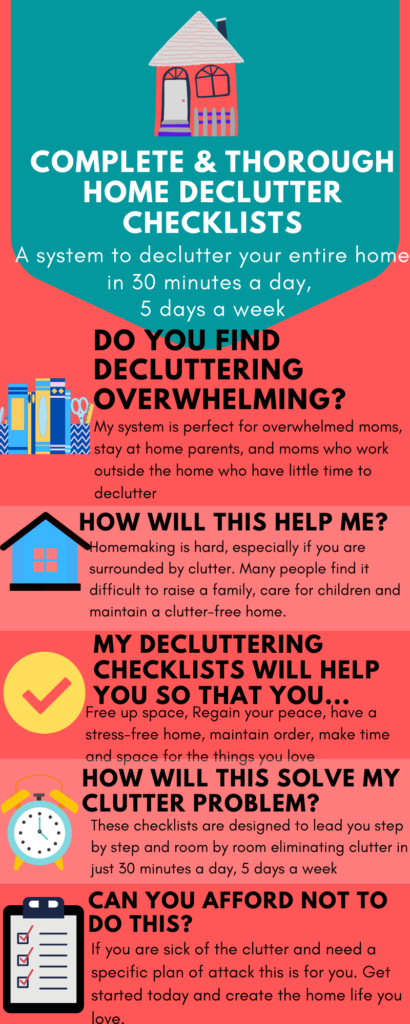 COMPLETE & THOROUGH HOME DECLUTTER CHECKLISTS

A system to declutter your entire home in 30 minutes a day, 5 days a week

DO YOU FIND DECLUTTERING OVERWHELMING?

My system is perfect for overwhelmed moms, stay at home parents, and moms who work outside the home who have little time to declutter

HOW WILL THIS HELP ME?

Homemaking is hard, especially if you are surrounded by clutter. Many people find it difficult to raise a family, care for children and maintain a clutter-free home.

MY DECLUTTERING CHECKLISTS WILL HELP YOU SO THAT YOU...

Free up space, Regain your peace, have a stress-free home, maintain order, make time and space for the things you love

HOW WILL THIS SOLVE MY CLUTTER PROBLEM?

These checklists are designed to lead you step by step and room by room eliminating clutter in just 30 minutes a day, 5 days a week

CAN YOU AFFORD NOT TO DO THIS?

If you are sick of the clutter and need a specific plan of attack this is for you. Get started today and create the home life you love.