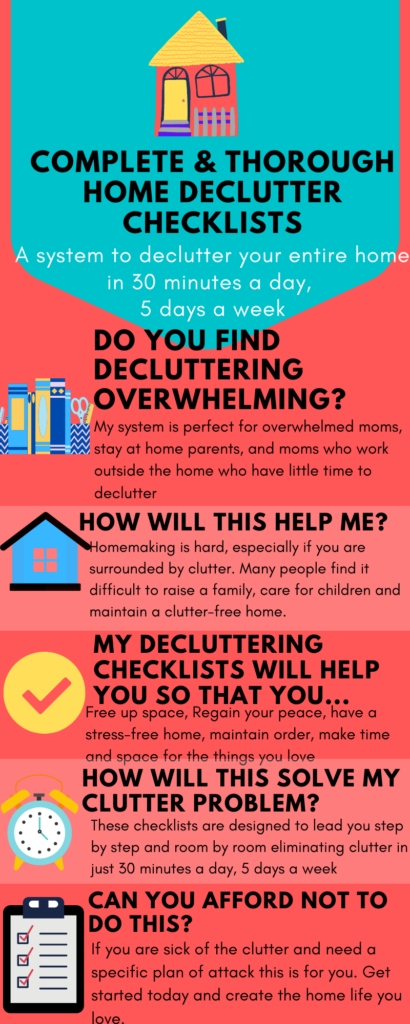 COMPLETE & THOROUGH HOME DECLUTTER CHECKLISTS

A system to declutter your entire home in 30 minutes a day, 5 days a week

DO YOU FIND DECLUTTERING OVERWHELMING?

My system is perfect for overwhelmed moms, stay at home parents, and moms who work outside the home who have little time to declutter

HOW WILL THIS HELP ME?

Homemaking is hard, especially if you are surrounded by clutter. Many people find it difficult to raise a family, care for children and maintain a clutter-free home.

MY DECLUTTERING CHECKLISTS WILL HELP YOU SO THAT YOU...

Free up space, Regain your peace, have a stress-free home, maintain order, make time and space for the things you love

HOW WILL THIS SOLVE MY CLUTTER PROBLEM?

These checklists are designed to lead you step by step and room by room eliminating clutter in just 30 minutes a day, 5 days a week

CAN YOU AFFORD NOT TO DO THIS?

If you are sick of the clutter and need a specific plan of attack this is for you. Get started today and create the home life you love.