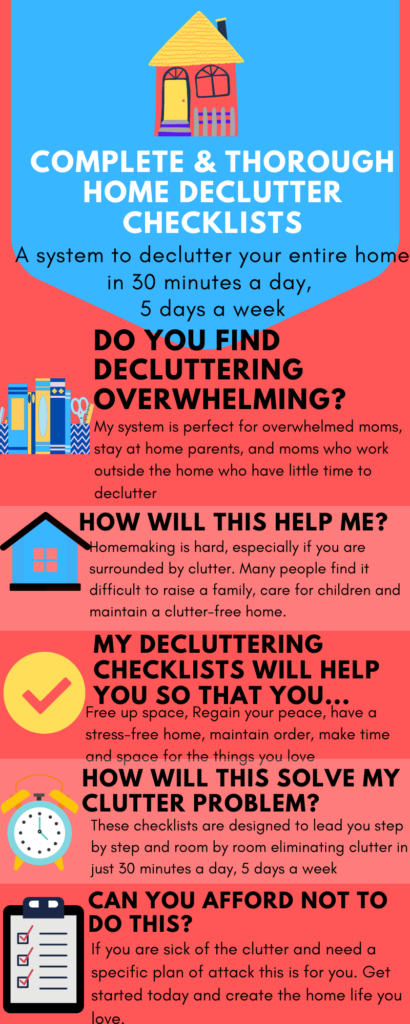 COMPLETE & THOROUGH HOME DECLUTTER CHECKLISTS

A system to declutter your entire home in 30 minutes a day, 5 days a week

DO YOU FIND DECLUTTERING OVERWHELMING?

My system is perfect for overwhelmed moms, stay at home parents, and moms who work outside the home who have little time to declutter

HOW WILL THIS HELP ME?

Homemaking is hard, especially if you are surrounded by clutter. Many people find it difficult to raise a family, care for children and maintain a clutter-free home.

MY DECLUTTERING CHECKLISTS WILL HELP YOU SO THAT YOU...

Free up space, Regain your peace, have a stress-free home, maintain order, make time and space for the things you love

HOW WILL THIS SOLVE MY CLUTTER PROBLEM?

These checklists are designed to lead you step by step and room by room eliminating clutter in just 30 minutes a day, 5 days a week

CAN YOU AFFORD NOT TO DO THIS?

If you are sick of the clutter and need a specific plan of attack this is for you. Get started today and create the home life you love.