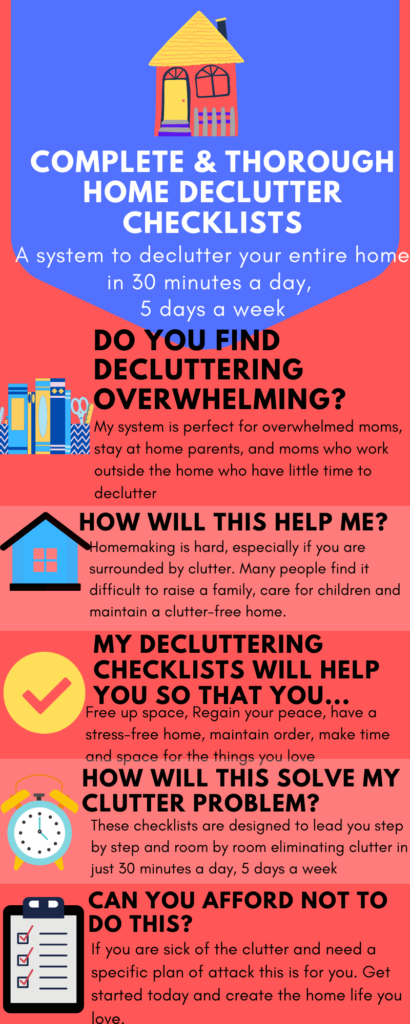 COMPLETE & THOROUGH HOME DECLUTTER CHECKLISTS

A system to declutter your entire home in 30 minutes a day, 5 days a week

DO YOU FIND DECLUTTERING OVERWHELMING?

My system is perfect for overwhelmed moms, stay at home parents, and moms who work outside the home who have little time to declutter

HOW WILL THIS HELP ME?

Homemaking is hard, especially if you are surrounded by clutter. Many people find it difficult to raise a family, care for children and maintain a clutter-free home.

MY DECLUTTERING CHECKLISTS WILL HELP YOU SO THAT YOU...

Free up space, Regain your peace, have a stress-free home, maintain order, make time and space for the things you love

HOW WILL THIS SOLVE MY CLUTTER PROBLEM?

These checklists are designed to lead you step by step and room by room eliminating clutter in just 30 minutes a day, 5 days a week

CAN YOU AFFORD NOT TO DO THIS?

If you are sick of the clutter and need a specific plan of attack this is for you. Get started today and create the home life you love.