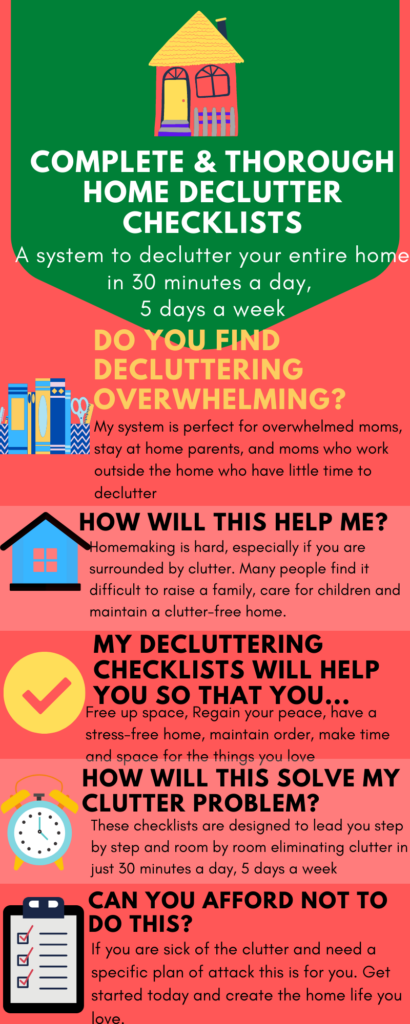 COMPLETE & THOROUGH HOME DECLUTTER CHECKLISTS

A system to declutter your entire home in 30 minutes a day, 5 days a week

DO YOU FIND DECLUTTERING OVERWHELMING?

My system is perfect for overwhelmed moms, stay at home parents, and moms who work outside the home who have little time to declutter

HOW WILL THIS HELP ME?

Homemaking is hard, especially if you are surrounded by clutter. Many people find it difficult to raise a family, care for children and maintain a clutter-free home.

MY DECLUTTERING CHECKLISTS WILL HELP YOU SO THAT YOU...

Free up space, Regain your peace, have a stress-free home, maintain order, make time and space for the things you love

HOW WILL THIS SOLVE MY CLUTTER PROBLEM?

These checklists are designed to lead you step by step and room by room eliminating clutter in just 30 minutes a day, 5 days a week

CAN YOU AFFORD NOT TO DO THIS?

If you are sick of the clutter and need a specific plan of attack this is for you. Get started today and create the home life you love.