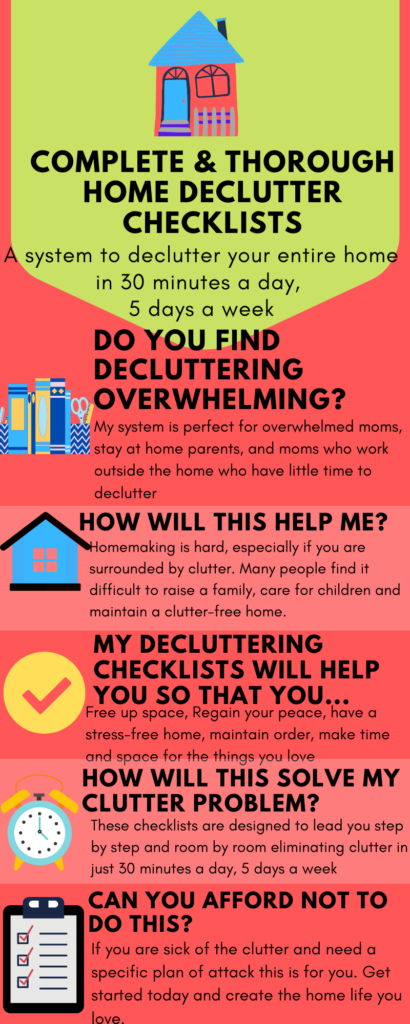 COMPLETE & THOROUGH HOME DECLUTTER CHECKLISTS

A system to declutter your entire home in 30 minutes a day, 5 days a week

DO YOU FIND DECLUTTERING OVERWHELMING?

My system is perfect for overwhelmed moms, stay at home parents, and moms who work outside the home who have little time to declutter

HOW WILL THIS HELP ME?

Homemaking is hard, especially if you are surrounded by clutter. Many people find it difficult to raise a family, care for children and maintain a clutter-free home.

MY DECLUTTERING CHECKLISTS WILL HELP YOU SO THAT YOU...

Free up space, Regain your peace, have a stress-free home, maintain order, make time and space for the things you love

HOW WILL THIS SOLVE MY CLUTTER PROBLEM?

These checklists are designed to lead you step by step and room by room eliminating clutter in just 30 minutes a day, 5 days a week

CAN YOU AFFORD NOT TO DO THIS?

If you are sick of the clutter and need a specific plan of attack this is for you. Get started today and create the home life you love.