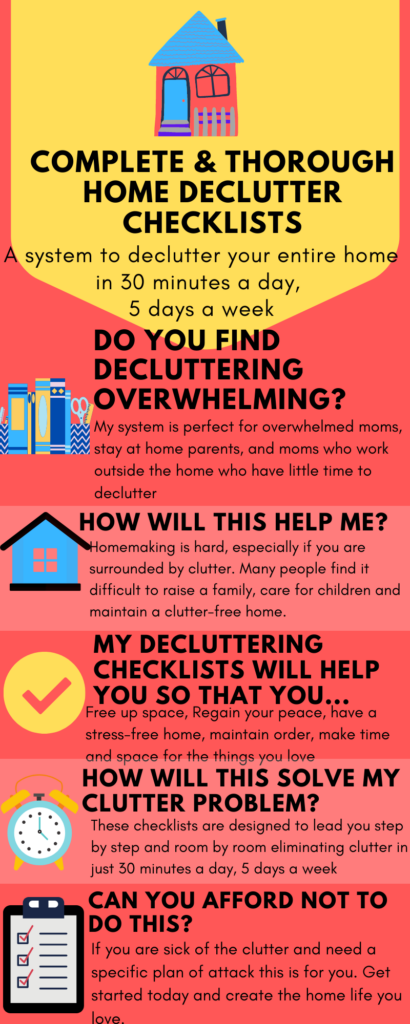 COMPLETE & THOROUGH HOME DECLUTTER CHECKLISTS

A system to declutter your entire home in 30 minutes a day, 5 days a week

DO YOU FIND DECLUTTERING OVERWHELMING?

My system is perfect for overwhelmed moms, stay at home parents, and moms who work outside the home who have little time to declutter

HOW WILL THIS HELP ME?

Homemaking is hard, especially if you are surrounded by clutter. Many people find it difficult to raise a family, care for children and maintain a clutter-free home.

MY DECLUTTERING CHECKLISTS WILL HELP YOU SO THAT YOU...

Free up space, Regain your peace, have a stress-free home, maintain order, make time and space for the things you love

HOW WILL THIS SOLVE MY CLUTTER PROBLEM?

These checklists are designed to lead you step by step and room by room eliminating clutter in just 30 minutes a day, 5 days a week

CAN YOU AFFORD NOT TO DO THIS?

If you are sick of the clutter and need a specific plan of attack this is for you. Get started today and create the home life you love.