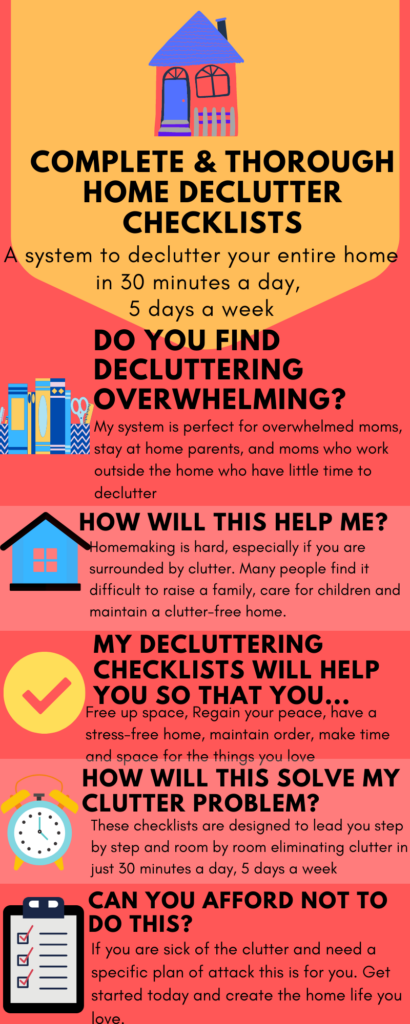 COMPLETE & THOROUGH HOME DECLUTTER CHECKLISTS

A system to declutter your entire home in 30 minutes a day, 5 days a week

DO YOU FIND DECLUTTERING OVERWHELMING?

My system is perfect for overwhelmed moms, stay at home parents, and moms who work outside the home who have little time to declutter

HOW WILL THIS HELP ME?

Homemaking is hard, especially if you are surrounded by clutter. Many people find it difficult to raise a family, care for children and maintain a clutter-free home.

MY DECLUTTERING CHECKLISTS WILL HELP YOU SO THAT YOU...

Free up space, Regain your peace, have a stress-free home, maintain order, make time and space for the things you love

HOW WILL THIS SOLVE MY CLUTTER PROBLEM?

These checklists are designed to lead you step by step and room by room eliminating clutter in just 30 minutes a day, 5 days a week

CAN YOU AFFORD NOT TO DO THIS?

If you are sick of the clutter and need a specific plan of attack this is for you. Get started today and create the home life you love.