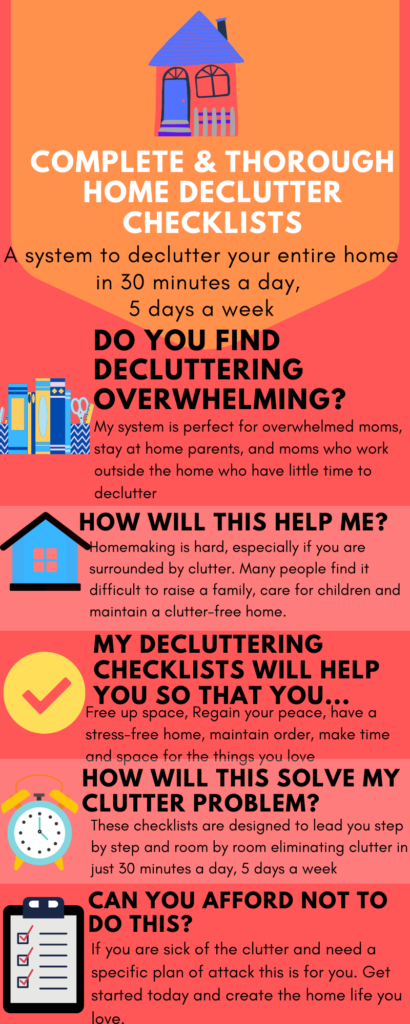 COMPLETE & THOROUGH HOME DECLUTTER CHECKLISTS

A system to declutter your entire home in 30 minutes a day, 5 days a week

DO YOU FIND DECLUTTERING OVERWHELMING?

My system is perfect for overwhelmed moms, stay at home parents, and moms who work outside the home who have little time to declutter

HOW WILL THIS HELP ME?

Homemaking is hard, especially if you are surrounded by clutter. Many people find it difficult to raise a family, care for children and maintain a clutter-free home.

MY DECLUTTERING CHECKLISTS WILL HELP YOU SO THAT YOU...

Free up space, Regain your peace, have a stress-free home, maintain order, make time and space for the things you love

HOW WILL THIS SOLVE MY CLUTTER PROBLEM?

These checklists are designed to lead you step by step and room by room eliminating clutter in just 30 minutes a day, 5 days a week

CAN YOU AFFORD NOT TO DO THIS?

If you are sick of the clutter and need a specific plan of attack this is for you. Get started today and create the home life you love.