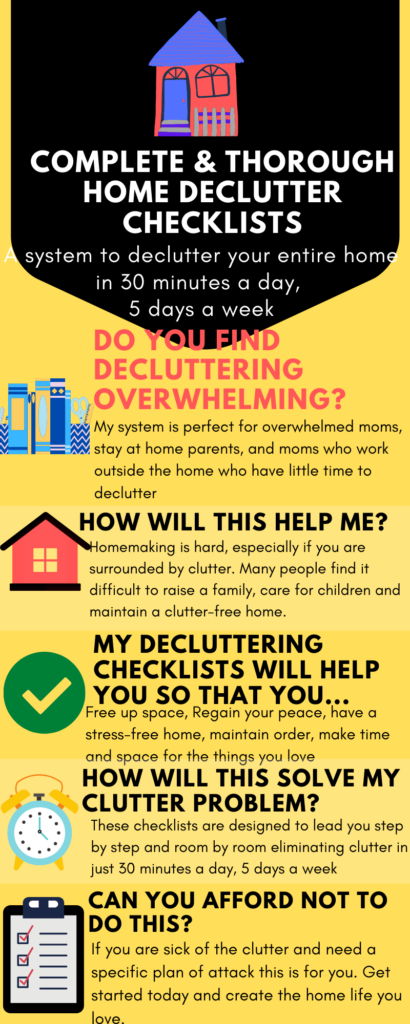 COMPLETE & THOROUGH HOME DECLUTTER CHECKLISTS

A system to declutter your entire home in 30 minutes a day, 5 days a week

DO YOU FIND DECLUTTERING OVERWHELMING?

My system is perfect for overwhelmed moms, stay at home parents, and moms who work outside the home who have little time to declutter

HOW WILL THIS HELP ME?

Homemaking is hard, especially if you are surrounded by clutter. Many people find it difficult to raise a family, care for children and maintain a clutter-free home.

MY DECLUTTERING CHECKLISTS WILL HELP YOU SO THAT YOU...

Free up space, Regain your peace, have a stress-free home, maintain order, make time and space for the things you love

HOW WILL THIS SOLVE MY CLUTTER PROBLEM?

These checklists are designed to lead you step by step and room by room eliminating clutter in just 30 minutes a day, 5 days a week

CAN YOU AFFORD NOT TO DO THIS?

If you are sick of the clutter and need a specific plan of attack this is for you. Get started today and create the home life you love.