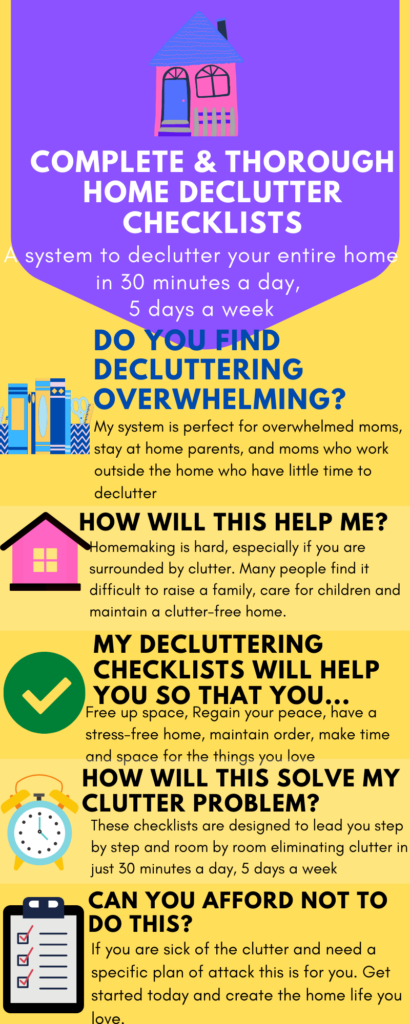 COMPLETE & THOROUGH HOME DECLUTTER CHECKLISTS

A system to declutter your entire home in 30 minutes a day, 5 days a week

DO YOU FIND DECLUTTERING OVERWHELMING?

My system is perfect for overwhelmed moms, stay at home parents, and moms who work outside the home who have little time to declutter

HOW WILL THIS HELP ME?

Homemaking is hard, especially if you are surrounded by clutter. Many people find it difficult to raise a family, care for children and maintain a clutter-free home.

MY DECLUTTERING CHECKLISTS WILL HELP YOU SO THAT YOU...

Free up space, Regain your peace, have a stress-free home, maintain order, make time and space for the things you love

HOW WILL THIS SOLVE MY CLUTTER PROBLEM?

These checklists are designed to lead you step by step and room by room eliminating clutter in just 30 minutes a day, 5 days a week

CAN YOU AFFORD NOT TO DO THIS?

If you are sick of the clutter and need a specific plan of attack this is for you. Get started today and create the home life you love.