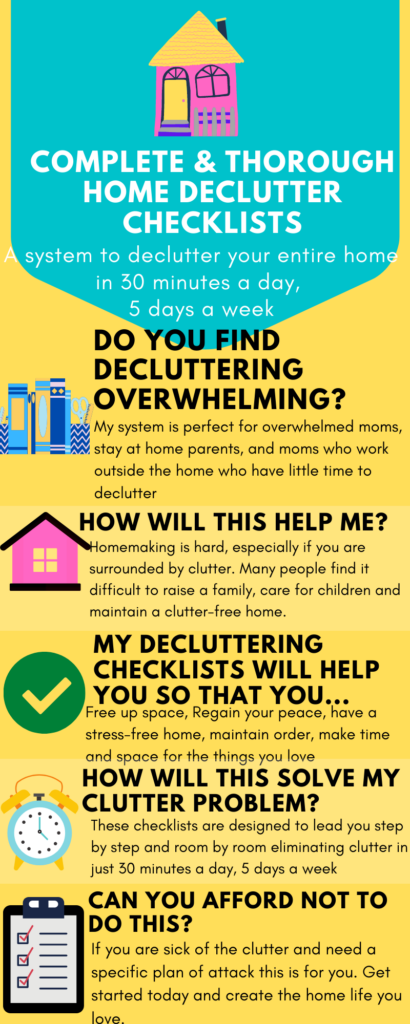 COMPLETE & THOROUGH HOME DECLUTTER CHECKLISTS

A system to declutter your entire home in 30 minutes a day, 5 days a week

DO YOU FIND DECLUTTERING OVERWHELMING?

My system is perfect for overwhelmed moms, stay at home parents, and moms who work outside the home who have little time to declutter

HOW WILL THIS HELP ME?

Homemaking is hard, especially if you are surrounded by clutter. Many people find it difficult to raise a family, care for children and maintain a clutter-free home.

MY DECLUTTERING CHECKLISTS WILL HELP YOU SO THAT YOU...

Free up space, Regain your peace, have a stress-free home, maintain order, make time and space for the things you love

HOW WILL THIS SOLVE MY CLUTTER PROBLEM?

These checklists are designed to lead you step by step and room by room eliminating clutter in just 30 minutes a day, 5 days a week

CAN YOU AFFORD NOT TO DO THIS?

If you are sick of the clutter and need a specific plan of attack this is for you. Get started today and create the home life you love.