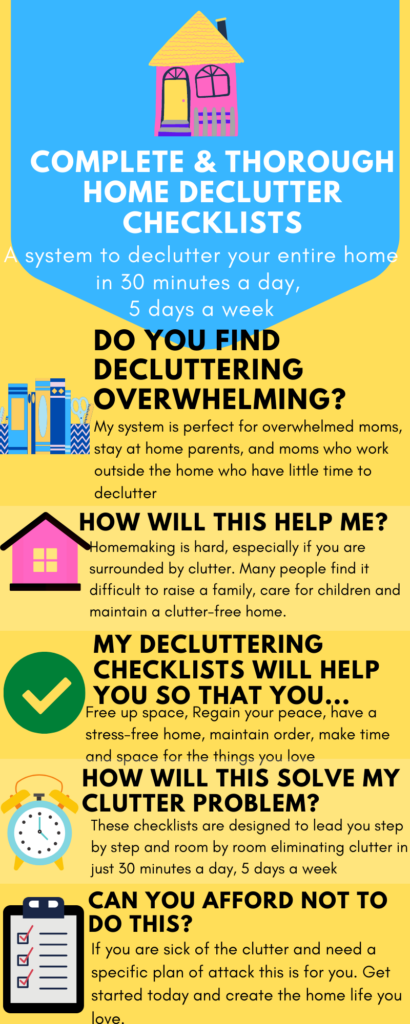 COMPLETE & THOROUGH HOME DECLUTTER CHECKLISTS

A system to declutter your entire home in 30 minutes a day, 5 days a week

DO YOU FIND DECLUTTERING OVERWHELMING?

My system is perfect for overwhelmed moms, stay at home parents, and moms who work outside the home who have little time to declutter

HOW WILL THIS HELP ME?

Homemaking is hard, especially if you are surrounded by clutter. Many people find it difficult to raise a family, care for children and maintain a clutter-free home.

MY DECLUTTERING CHECKLISTS WILL HELP YOU SO THAT YOU...

Free up space, Regain your peace, have a stress-free home, maintain order, make time and space for the things you love

HOW WILL THIS SOLVE MY CLUTTER PROBLEM?

These checklists are designed to lead you step by step and room by room eliminating clutter in just 30 minutes a day, 5 days a week

CAN YOU AFFORD NOT TO DO THIS?

If you are sick of the clutter and need a specific plan of attack this is for you. Get started today and create the home life you love.