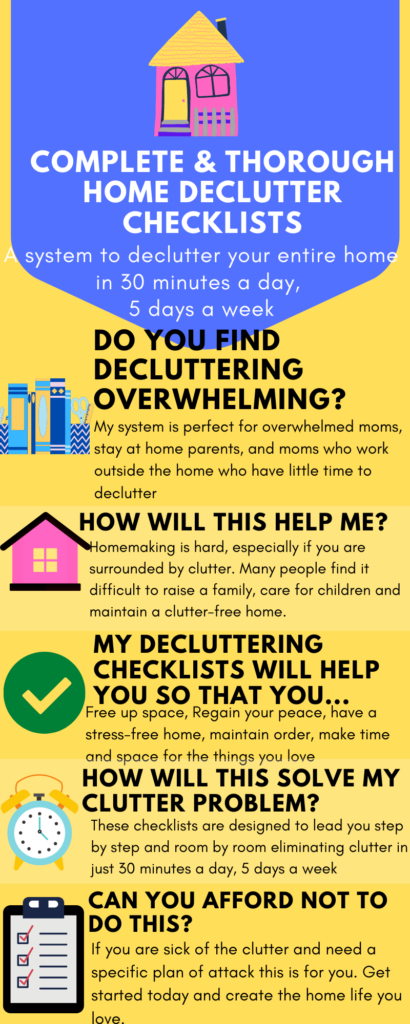 COMPLETE & THOROUGH HOME DECLUTTER CHECKLISTS

A system to declutter your entire home in 30 minutes a day, 5 days a week

DO YOU FIND DECLUTTERING OVERWHELMING?

My system is perfect for overwhelmed moms, stay at home parents, and moms who work outside the home who have little time to declutter

HOW WILL THIS HELP ME?

Homemaking is hard, especially if you are surrounded by clutter. Many people find it difficult to raise a family, care for children and maintain a clutter-free home.

MY DECLUTTERING CHECKLISTS WILL HELP YOU SO THAT YOU...

Free up space, Regain your peace, have a stress-free home, maintain order, make time and space for the things you love

HOW WILL THIS SOLVE MY CLUTTER PROBLEM?

These checklists are designed to lead you step by step and room by room eliminating clutter in just 30 minutes a day, 5 days a week

CAN YOU AFFORD NOT TO DO THIS?

If you are sick of the clutter and need a specific plan of attack this is for you. Get started today and create the home life you love.