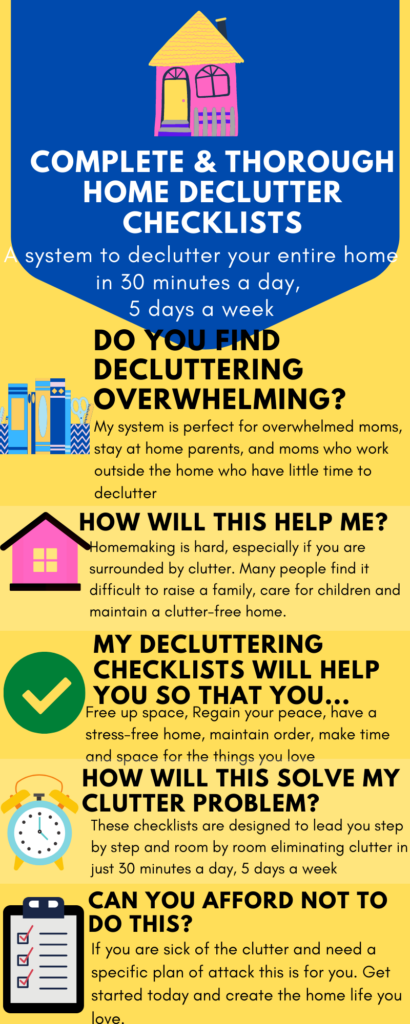 COMPLETE & THOROUGH HOME DECLUTTER CHECKLISTS

A system to declutter your entire home in 30 minutes a day, 5 days a week

DO YOU FIND DECLUTTERING OVERWHELMING?

My system is perfect for overwhelmed moms, stay at home parents, and moms who work outside the home who have little time to declutter

HOW WILL THIS HELP ME?

Homemaking is hard, especially if you are surrounded by clutter. Many people find it difficult to raise a family, care for children and maintain a clutter-free home.

MY DECLUTTERING CHECKLISTS WILL HELP YOU SO THAT YOU...

Free up space, Regain your peace, have a stress-free home, maintain order, make time and space for the things you love

HOW WILL THIS SOLVE MY CLUTTER PROBLEM?

These checklists are designed to lead you step by step and room by room eliminating clutter in just 30 minutes a day, 5 days a week

CAN YOU AFFORD NOT TO DO THIS?

If you are sick of the clutter and need a specific plan of attack this is for you. Get started today and create the home life you love.