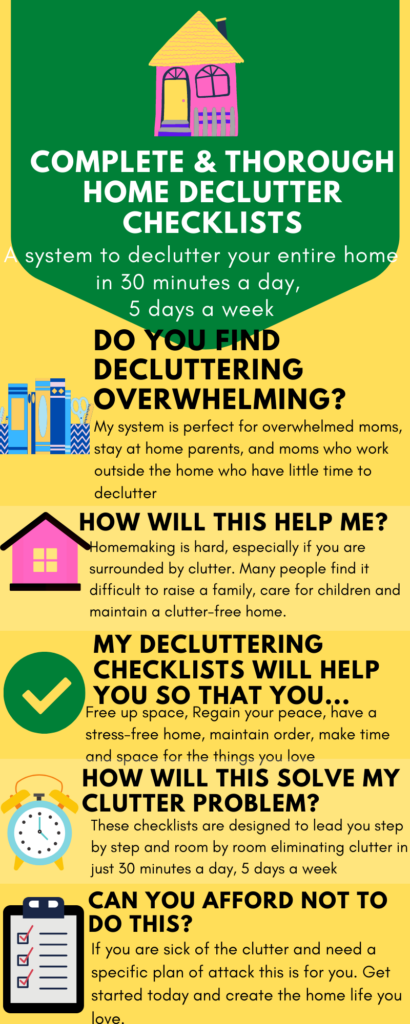 COMPLETE & THOROUGH HOME DECLUTTER CHECKLISTS

A system to declutter your entire home in 30 minutes a day, 5 days a week

DO YOU FIND DECLUTTERING OVERWHELMING?

My system is perfect for overwhelmed moms, stay at home parents, and moms who work outside the home who have little time to declutter

HOW WILL THIS HELP ME?

Homemaking is hard, especially if you are surrounded by clutter. Many people find it difficult to raise a family, care for children and maintain a clutter-free home.

MY DECLUTTERING CHECKLISTS WILL HELP YOU SO THAT YOU...

Free up space, Regain your peace, have a stress-free home, maintain order, make time and space for the things you love

HOW WILL THIS SOLVE MY CLUTTER PROBLEM?

These checklists are designed to lead you step by step and room by room eliminating clutter in just 30 minutes a day, 5 days a week

CAN YOU AFFORD NOT TO DO THIS?

If you are sick of the clutter and need a specific plan of attack this is for you. Get started today and create the home life you love.