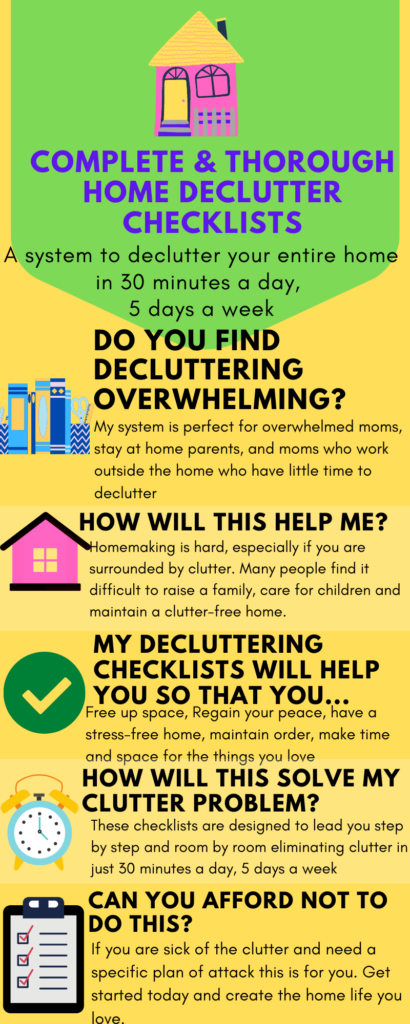 COMPLETE & THOROUGH HOME DECLUTTER CHECKLISTS

A system to declutter your entire home in 30 minutes a day, 5 days a week

DO YOU FIND DECLUTTERING OVERWHELMING?

My system is perfect for overwhelmed moms, stay at home parents, and moms who work outside the home who have little time to declutter

HOW WILL THIS HELP ME?

Homemaking is hard, especially if you are surrounded by clutter. Many people find it difficult to raise a family, care for children and maintain a clutter-free home.

MY DECLUTTERING CHECKLISTS WILL HELP YOU SO THAT YOU...

Free up space, Regain your peace, have a stress-free home, maintain order, make time and space for the things you love

HOW WILL THIS SOLVE MY CLUTTER PROBLEM?

These checklists are designed to lead you step by step and room by room eliminating clutter in just 30 minutes a day, 5 days a week

CAN YOU AFFORD NOT TO DO THIS?

If you are sick of the clutter and need a specific plan of attack this is for you. Get started today and create the home life you love.