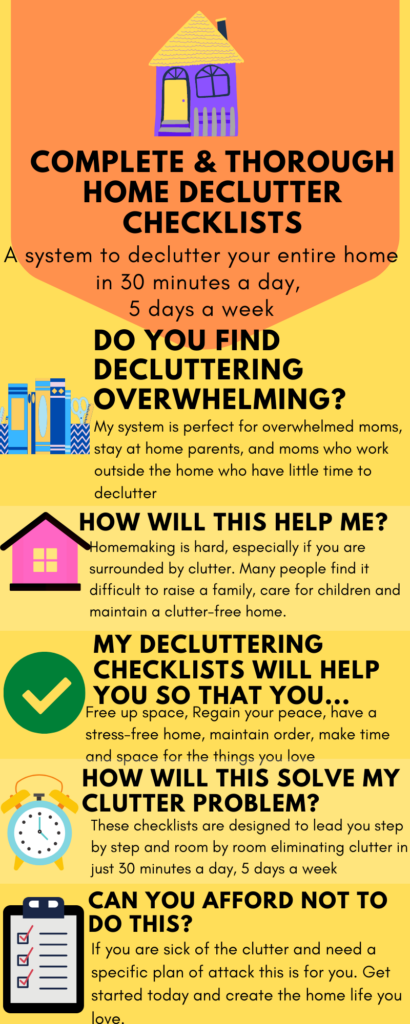 COMPLETE & THOROUGH HOME DECLUTTER CHECKLISTS

A system to declutter your entire home in 30 minutes a day, 5 days a week

DO YOU FIND DECLUTTERING OVERWHELMING?

My system is perfect for overwhelmed moms, stay at home parents, and moms who work outside the home who have little time to declutter

HOW WILL THIS HELP ME?

Homemaking is hard, especially if you are surrounded by clutter. Many people find it difficult to raise a family, care for children and maintain a clutter-free home.

MY DECLUTTERING CHECKLISTS WILL HELP YOU SO THAT YOU...

Free up space, Regain your peace, have a stress-free home, maintain order, make time and space for the things you love

HOW WILL THIS SOLVE MY CLUTTER PROBLEM?

These checklists are designed to lead you step by step and room by room eliminating clutter in just 30 minutes a day, 5 days a week

CAN YOU AFFORD NOT TO DO THIS?

If you are sick of the clutter and need a specific plan of attack this is for you. Get started today and create the home life you love.