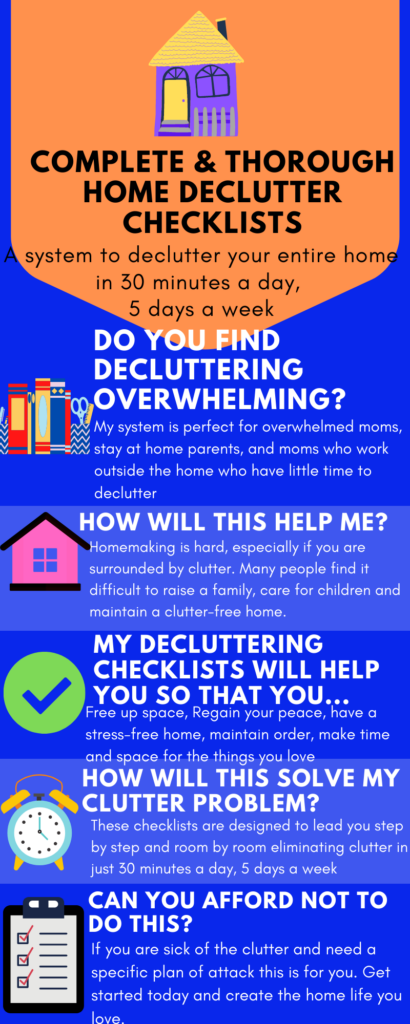 COMPLETE & THOROUGH HOME DECLUTTER CHECKLISTS

A system to declutter your entire home in 30 minutes a day, 5 days a week

DO YOU FIND DECLUTTERING OVERWHELMING?

My system is perfect for overwhelmed moms, stay at home parents, and moms who work outside the home who have little time to declutter

HOW WILL THIS HELP ME?

Homemaking is hard, especially if you are surrounded by clutter. Many people find it difficult to raise a family, care for children and maintain a clutter-free home.

MY DECLUTTERING CHECKLISTS WILL HELP YOU SO THAT YOU...

Free up space, Regain your peace, have a stress-free home, maintain order, make time and space for the things you love

HOW WILL THIS SOLVE MY CLUTTER PROBLEM?

These checklists are designed to lead you step by step and room by room eliminating clutter in just 30 minutes a day, 5 days a week

CAN YOU AFFORD NOT TO DO THIS?

If you are sick of the clutter and need a specific plan of attack this is for you. Get started today and create the home life you love.