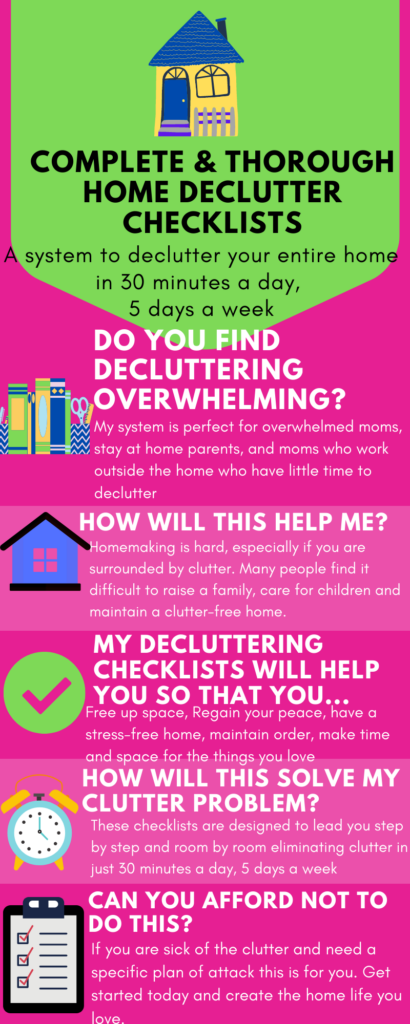 COMPLETE & THOROUGH HOME DECLUTTER CHECKLISTS

A system to declutter your entire home in 30 minutes a day, 5 days a week

DO YOU FIND DECLUTTERING OVERWHELMING?

My system is perfect for overwhelmed moms, stay at home parents, and moms who work outside the home who have little time to declutter

HOW WILL THIS HELP ME?

Homemaking is hard, especially if you are surrounded by clutter. Many people find it difficult to raise a family, care for children and maintain a clutter-free home.

MY DECLUTTERING CHECKLISTS WILL HELP YOU SO THAT YOU...

Free up space, Regain your peace, have a stress-free home, maintain order, make time and space for the things you love

HOW WILL THIS SOLVE MY CLUTTER PROBLEM?

These checklists are designed to lead you step by step and room by room eliminating clutter in just 30 minutes a day, 5 days a week

CAN YOU AFFORD NOT TO DO THIS?

If you are sick of the clutter and need a specific plan of attack this is for you. Get started today and create the home life you love.