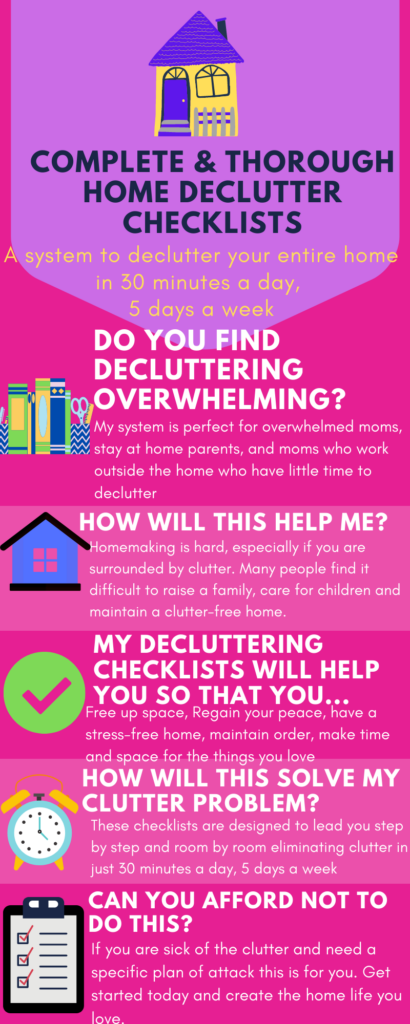 COMPLETE & THOROUGH HOME DECLUTTER CHECKLISTS

A system to declutter your entire home in 30 minutes a day, 5 days a week

DO YOU FIND DECLUTTERING OVERWHELMING?

My system is perfect for overwhelmed moms, stay at home parents, and moms who work outside the home who have little time to declutter

HOW WILL THIS HELP ME?

Homemaking is hard, especially if you are surrounded by clutter. Many people find it difficult to raise a family, care for children and maintain a clutter-free home.

MY DECLUTTERING CHECKLISTS WILL HELP YOU SO THAT YOU...

Free up space, Regain your peace, have a stress-free home, maintain order, make time and space for the things you love

HOW WILL THIS SOLVE MY CLUTTER PROBLEM?

These checklists are designed to lead you step by step and room by room eliminating clutter in just 30 minutes a day, 5 days a week

CAN YOU AFFORD NOT TO DO THIS?

If you are sick of the clutter and need a specific plan of attack this is for you. Get started today and create the home life you love.