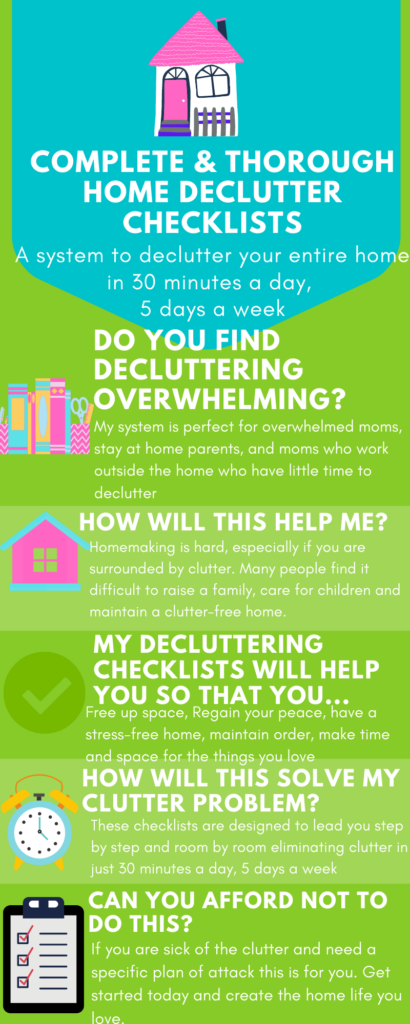 COMPLETE & THOROUGH HOME DECLUTTER CHECKLISTS

A system to declutter your entire home in 30 minutes a day, 5 days a week

DO YOU FIND DECLUTTERING OVERWHELMING?

My system is perfect for overwhelmed moms, stay at home parents, and moms who work outside the home who have little time to declutter

HOW WILL THIS HELP ME?

Homemaking is hard, especially if you are surrounded by clutter. Many people find it difficult to raise a family, care for children and maintain a clutter-free home.

MY DECLUTTERING CHECKLISTS WILL HELP YOU SO THAT YOU...

Free up space, Regain your peace, have a stress-free home, maintain order, make time and space for the things you love

HOW WILL THIS SOLVE MY CLUTTER PROBLEM?

These checklists are designed to lead you step by step and room by room eliminating clutter in just 30 minutes a day, 5 days a week

CAN YOU AFFORD NOT TO DO THIS?

If you are sick of the clutter and need a specific plan of attack this is for you. Get started today and create the home life you love.