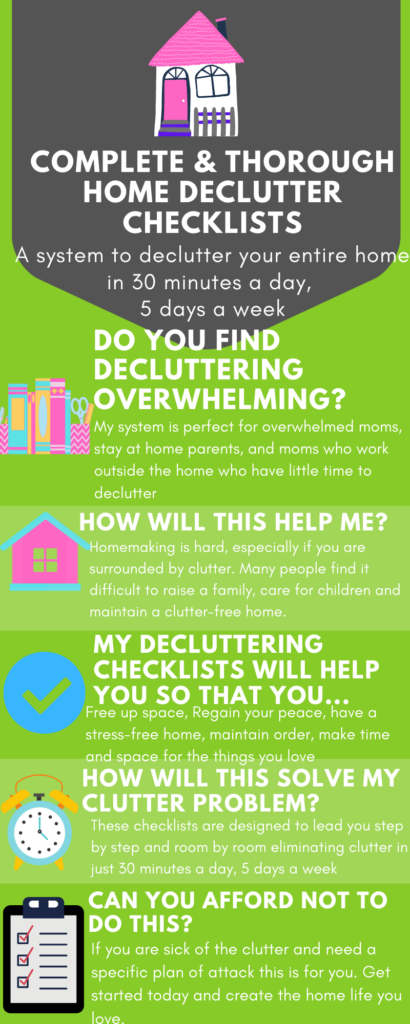 COMPLETE & THOROUGH HOME DECLUTTER CHECKLISTS

A system to declutter your entire home in 30 minutes a day, 5 days a week

DO YOU FIND DECLUTTERING OVERWHELMING?

My system is perfect for overwhelmed moms, stay at home parents, and moms who work outside the home who have little time to declutter

HOW WILL THIS HELP ME?

Homemaking is hard, especially if you are surrounded by clutter. Many people find it difficult to raise a family, care for children and maintain a clutter-free home.

MY DECLUTTERING CHECKLISTS WILL HELP YOU SO THAT YOU...

Free up space, Regain your peace, have a stress-free home, maintain order, make time and space for the things you love

HOW WILL THIS SOLVE MY CLUTTER PROBLEM?

These checklists are designed to lead you step by step and room by room eliminating clutter in just 30 minutes a day, 5 days a week

CAN YOU AFFORD NOT TO DO THIS?

If you are sick of the clutter and need a specific plan of attack this is for you. Get started today and create the home life you love.