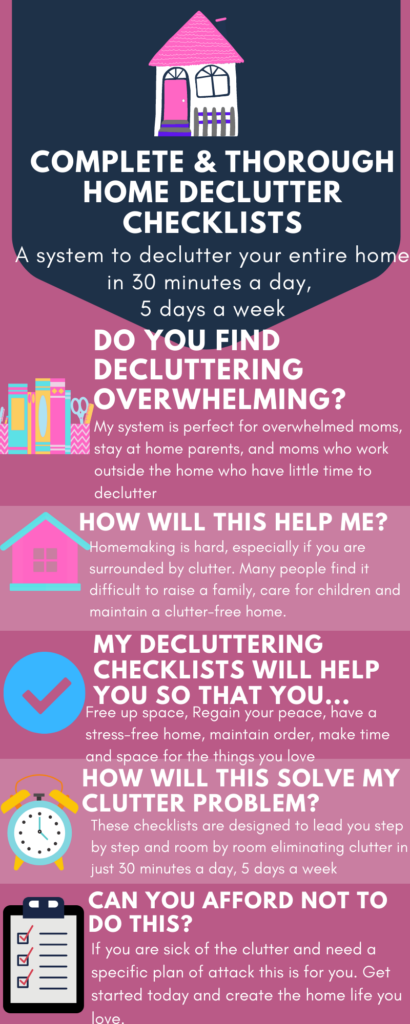 COMPLETE & THOROUGH HOME DECLUTTER CHECKLISTS

A system to declutter your entire home in 30 minutes a day, 5 days a week

DO YOU FIND DECLUTTERING OVERWHELMING?

My system is perfect for overwhelmed moms, stay at home parents, and moms who work outside the home who have little time to declutter

HOW WILL THIS HELP ME?

Homemaking is hard, especially if you are surrounded by clutter. Many people find it difficult to raise a family, care for children and maintain a clutter-free home.

MY DECLUTTERING CHECKLISTS WILL HELP YOU SO THAT YOU...

Free up space, Regain your peace, have a stress-free home, maintain order, make time and space for the things you love

HOW WILL THIS SOLVE MY CLUTTER PROBLEM?

These checklists are designed to lead you step by step and room by room eliminating clutter in just 30 minutes a day, 5 days a week

CAN YOU AFFORD NOT TO DO THIS?

If you are sick of the clutter and need a specific plan of attack this is for you. Get started today and create the home life you love.