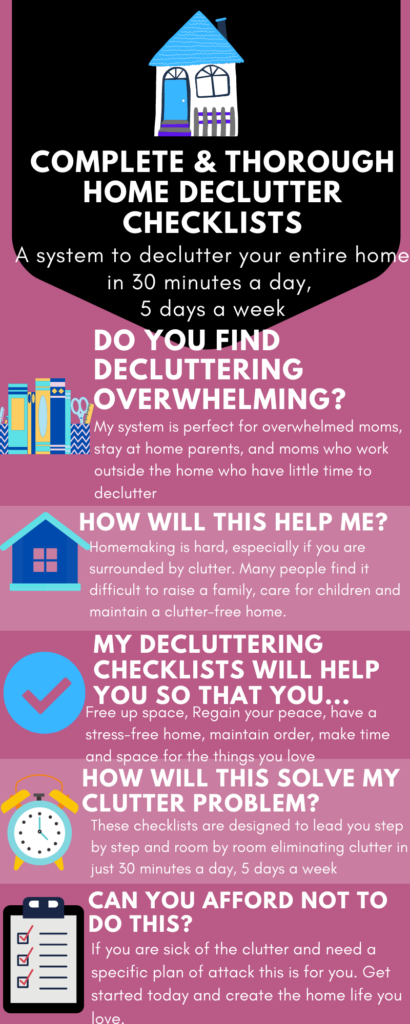 COMPLETE & THOROUGH HOME DECLUTTER CHECKLISTS

A system to declutter your entire home in 30 minutes a day, 5 days a week

DO YOU FIND DECLUTTERING OVERWHELMING?

My system is perfect for overwhelmed moms, stay at home parents, and moms who work outside the home who have little time to declutter

HOW WILL THIS HELP ME?

Homemaking is hard, especially if you are surrounded by clutter. Many people find it difficult to raise a family, care for children and maintain a clutter-free home.

MY DECLUTTERING CHECKLISTS WILL HELP YOU SO THAT YOU...

Free up space, Regain your peace, have a stress-free home, maintain order, make time and space for the things you love

HOW WILL THIS SOLVE MY CLUTTER PROBLEM?

These checklists are designed to lead you step by step and room by room eliminating clutter in just 30 minutes a day, 5 days a week

CAN YOU AFFORD NOT TO DO THIS?

If you are sick of the clutter and need a specific plan of attack this is for you. Get started today and create the home life you love.