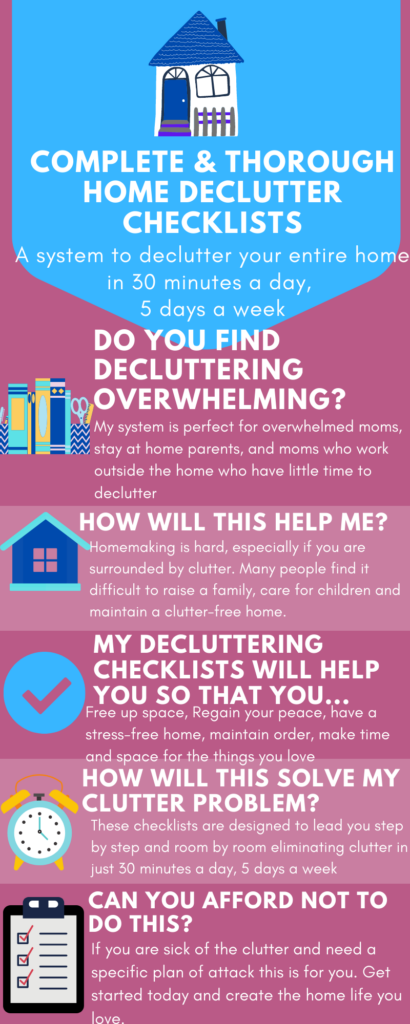 COMPLETE & THOROUGH HOME DECLUTTER CHECKLISTS

A system to declutter your entire home in 30 minutes a day, 5 days a week

DO YOU FIND DECLUTTERING OVERWHELMING?

My system is perfect for overwhelmed moms, stay at home parents, and moms who work outside the home who have little time to declutter

HOW WILL THIS HELP ME?

Homemaking is hard, especially if you are surrounded by clutter. Many people find it difficult to raise a family, care for children and maintain a clutter-free home.

MY DECLUTTERING CHECKLISTS WILL HELP YOU SO THAT YOU...

Free up space, Regain your peace, have a stress-free home, maintain order, make time and space for the things you love

HOW WILL THIS SOLVE MY CLUTTER PROBLEM?

These checklists are designed to lead you step by step and room by room eliminating clutter in just 30 minutes a day, 5 days a week

CAN YOU AFFORD NOT TO DO THIS?

If you are sick of the clutter and need a specific plan of attack this is for you. Get started today and create the home life you love.