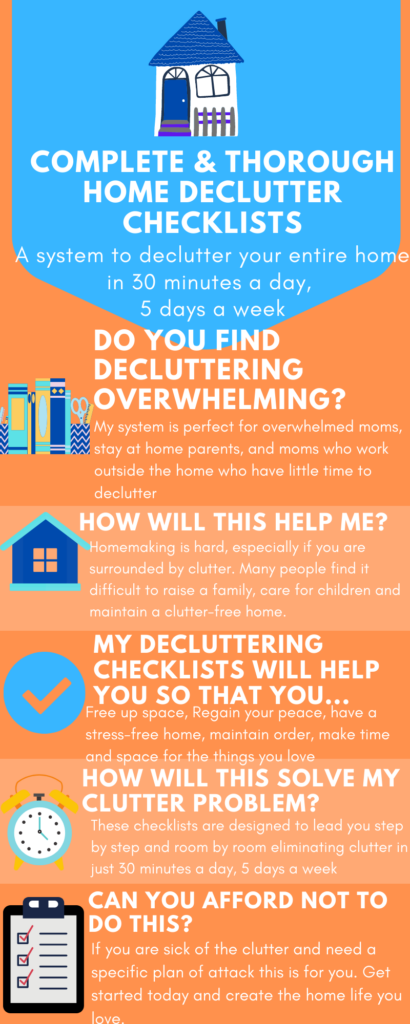 COMPLETE & THOROUGH HOME DECLUTTER CHECKLISTS

A system to declutter your entire home in 30 minutes a day, 5 days a week

DO YOU FIND DECLUTTERING OVERWHELMING?

My system is perfect for overwhelmed moms, stay at home parents, and moms who work outside the home who have little time to declutter

HOW WILL THIS HELP ME?

Homemaking is hard, especially if you are surrounded by clutter. Many people find it difficult to raise a family, care for children and maintain a clutter-free home.

MY DECLUTTERING CHECKLISTS WILL HELP YOU SO THAT YOU...

Free up space, Regain your peace, have a stress-free home, maintain order, make time and space for the things you love

HOW WILL THIS SOLVE MY CLUTTER PROBLEM?

These checklists are designed to lead you step by step and room by room eliminating clutter in just 30 minutes a day, 5 days a week

CAN YOU AFFORD NOT TO DO THIS?

If you are sick of the clutter and need a specific plan of attack this is for you. Get started today and create the home life you love.