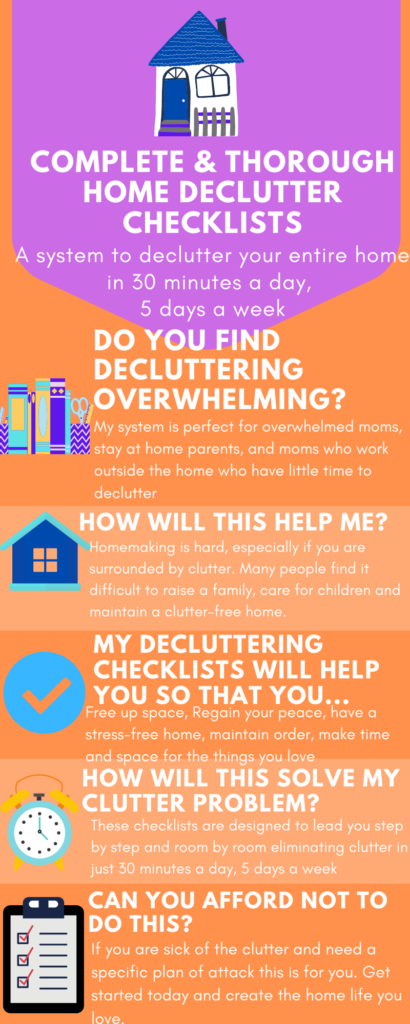 COMPLETE & THOROUGH HOME DECLUTTER CHECKLISTS

A system to declutter your entire home in 30 minutes a day, 5 days a week

DO YOU FIND DECLUTTERING OVERWHELMING?

My system is perfect for overwhelmed moms, stay at home parents, and moms who work outside the home who have little time to declutter

HOW WILL THIS HELP ME?

Homemaking is hard, especially if you are surrounded by clutter. Many people find it difficult to raise a family, care for children and maintain a clutter-free home.

MY DECLUTTERING CHECKLISTS WILL HELP YOU SO THAT YOU...

Free up space, Regain your peace, have a stress-free home, maintain order, make time and space for the things you love

HOW WILL THIS SOLVE MY CLUTTER PROBLEM?

These checklists are designed to lead you step by step and room by room eliminating clutter in just 30 minutes a day, 5 days a week

CAN YOU AFFORD NOT TO DO THIS?

If you are sick of the clutter and need a specific plan of attack this is for you. Get started today and create the home life you love.