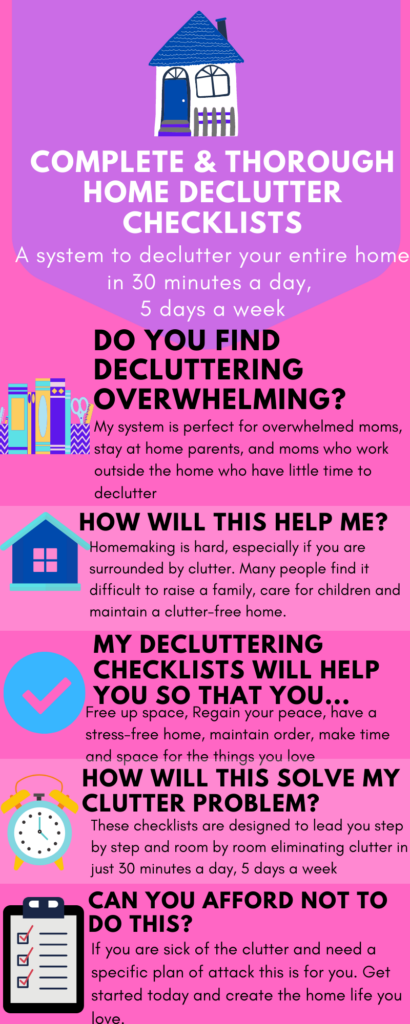 COMPLETE & THOROUGH HOME DECLUTTER CHECKLISTS

A system to declutter your entire home in 30 minutes a day, 5 days a week

DO YOU FIND DECLUTTERING OVERWHELMING?

My system is perfect for overwhelmed moms, stay at home parents, and moms who work outside the home who have little time to declutter

HOW WILL THIS HELP ME?

Homemaking is hard, especially if you are surrounded by clutter. Many people find it difficult to raise a family, care for children and maintain a clutter-free home.

MY DECLUTTERING CHECKLISTS WILL HELP YOU SO THAT YOU...

Free up space, Regain your peace, have a stress-free home, maintain order, make time and space for the things you love

HOW WILL THIS SOLVE MY CLUTTER PROBLEM?

These checklists are designed to lead you step by step and room by room eliminating clutter in just 30 minutes a day, 5 days a week

CAN YOU AFFORD NOT TO DO THIS?

If you are sick of the clutter and need a specific plan of attack this is for you. Get started today and create the home life you love.