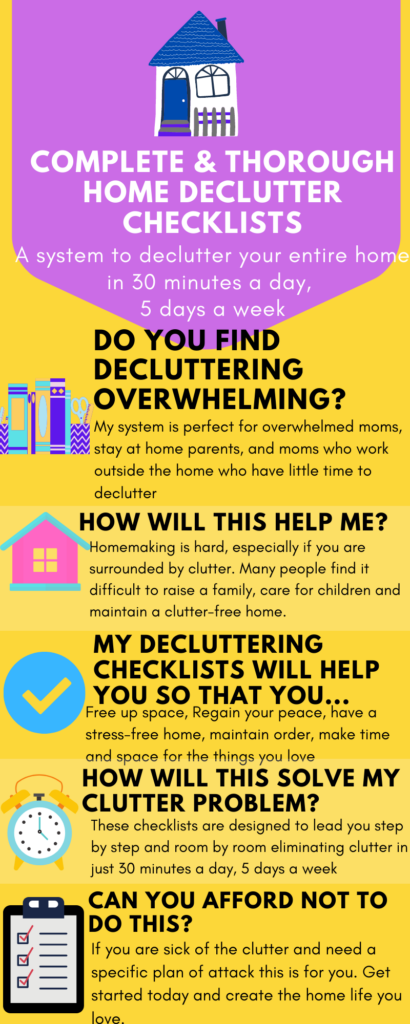 COMPLETE & THOROUGH HOME DECLUTTER CHECKLISTS

A system to declutter your entire home in 30 minutes a day, 5 days a week

DO YOU FIND DECLUTTERING OVERWHELMING?

My system is perfect for overwhelmed moms, stay at home parents, and moms who work outside the home who have little time to declutter

HOW WILL THIS HELP ME?

Homemaking is hard, especially if you are surrounded by clutter. Many people find it difficult to raise a family, care for children and maintain a clutter-free home.

MY DECLUTTERING CHECKLISTS WILL HELP YOU SO THAT YOU...

Free up space, Regain your peace, have a stress-free home, maintain order, make time and space for the things you love

HOW WILL THIS SOLVE MY CLUTTER PROBLEM?

These checklists are designed to lead you step by step and room by room eliminating clutter in just 30 minutes a day, 5 days a week

CAN YOU AFFORD NOT TO DO THIS?

If you are sick of the clutter and need a specific plan of attack this is for you. Get started today and create the home life you love.