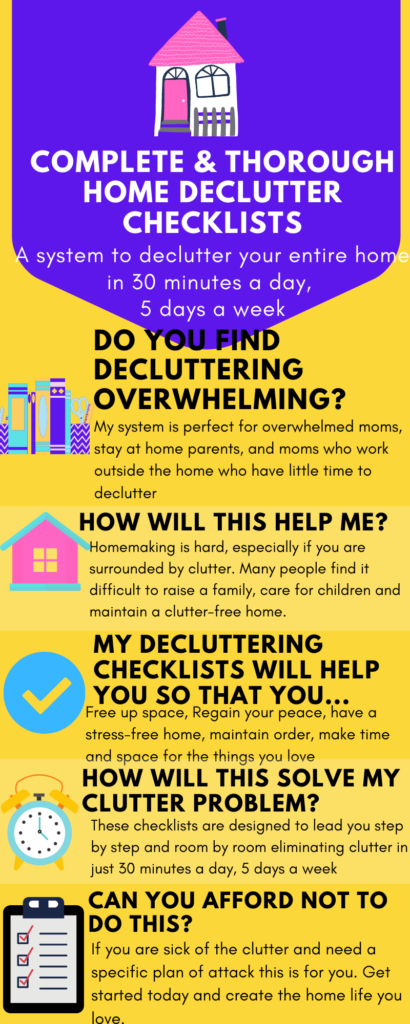 COMPLETE & THOROUGH HOME DECLUTTER CHECKLISTS

A system to declutter your entire home in 30 minutes a day, 5 days a week

DO YOU FIND DECLUTTERING OVERWHELMING?

My system is perfect for overwhelmed moms, stay at home parents, and moms who work outside the home who have little time to declutter

HOW WILL THIS HELP ME?

Homemaking is hard, especially if you are surrounded by clutter. Many people find it difficult to raise a family, care for children and maintain a clutter-free home.

MY DECLUTTERING CHECKLISTS WILL HELP YOU SO THAT YOU...

Free up space, Regain your peace, have a stress-free home, maintain order, make time and space for the things you love

HOW WILL THIS SOLVE MY CLUTTER PROBLEM?

These checklists are designed to lead you step by step and room by room eliminating clutter in just 30 minutes a day, 5 days a week

CAN YOU AFFORD NOT TO DO THIS?

If you are sick of the clutter and need a specific plan of attack this is for you. Get started today and create the home life you love.