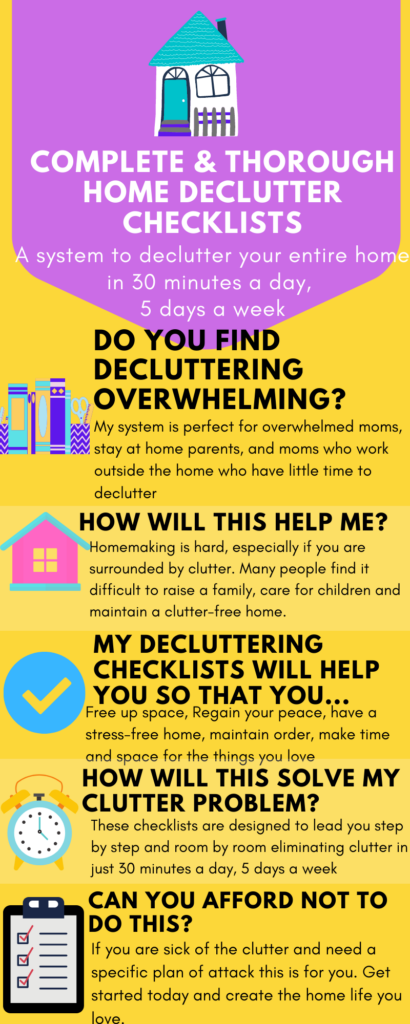 COMPLETE & THOROUGH HOME DECLUTTER CHECKLISTS

A system to declutter your entire home in 30 minutes a day, 5 days a week

DO YOU FIND DECLUTTERING OVERWHELMING?

My system is perfect for overwhelmed moms, stay at home parents, and moms who work outside the home who have little time to declutter

HOW WILL THIS HELP ME?

Homemaking is hard, especially if you are surrounded by clutter. Many people find it difficult to raise a family, care for children and maintain a clutter-free home.

MY DECLUTTERING CHECKLISTS WILL HELP YOU SO THAT YOU...

Free up space, Regain your peace, have a stress-free home, maintain order, make time and space for the things you love

HOW WILL THIS SOLVE MY CLUTTER PROBLEM?

These checklists are designed to lead you step by step and room by room eliminating clutter in just 30 minutes a day, 5 days a week

CAN YOU AFFORD NOT TO DO THIS?

If you are sick of the clutter and need a specific plan of attack this is for you. Get started today and create the home life you love.