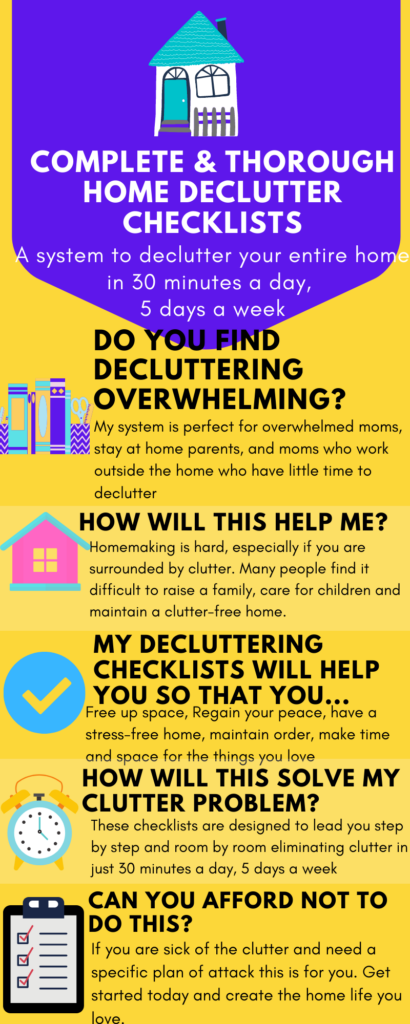 COMPLETE & THOROUGH HOME DECLUTTER CHECKLISTS

A system to declutter your entire home in 30 minutes a day, 5 days a week

DO YOU FIND DECLUTTERING OVERWHELMING?

My system is perfect for overwhelmed moms, stay at home parents, and moms who work outside the home who have little time to declutter

HOW WILL THIS HELP ME?

Homemaking is hard, especially if you are surrounded by clutter. Many people find it difficult to raise a family, care for children and maintain a clutter-free home.

MY DECLUTTERING CHECKLISTS WILL HELP YOU SO THAT YOU...

Free up space, Regain your peace, have a stress-free home, maintain order, make time and space for the things you love

HOW WILL THIS SOLVE MY CLUTTER PROBLEM?

These checklists are designed to lead you step by step and room by room eliminating clutter in just 30 minutes a day, 5 days a week

CAN YOU AFFORD NOT TO DO THIS?

If you are sick of the clutter and need a specific plan of attack this is for you. Get started today and create the home life you love.