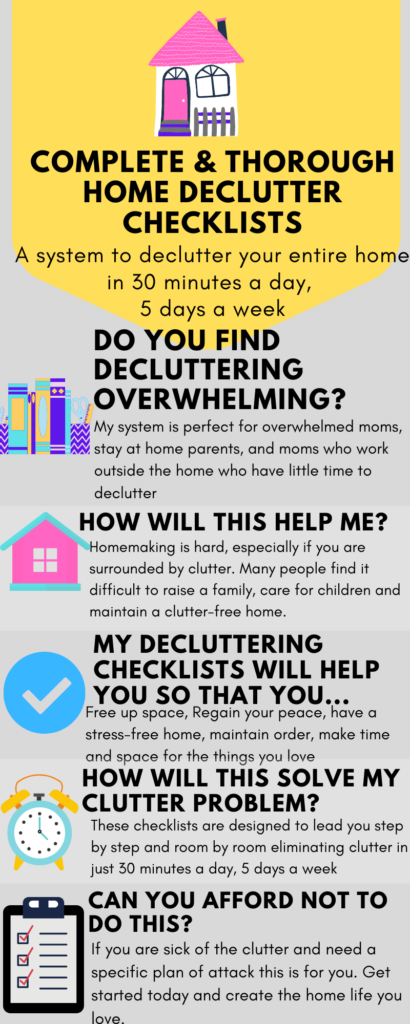 COMPLETE & THOROUGH HOME DECLUTTER CHECKLISTS

A system to declutter your entire home in 30 minutes a day, 5 days a week

DO YOU FIND DECLUTTERING OVERWHELMING?

My system is perfect for overwhelmed moms, stay at home parents, and moms who work outside the home who have little time to declutter

HOW WILL THIS HELP ME?

Homemaking is hard, especially if you are surrounded by clutter. Many people find it difficult to raise a family, care for children and maintain a clutter-free home.

MY DECLUTTERING CHECKLISTS WILL HELP YOU SO THAT YOU...

Free up space, Regain your peace, have a stress-free home, maintain order, make time and space for the things you love

HOW WILL THIS SOLVE MY CLUTTER PROBLEM?

These checklists are designed to lead you step by step and room by room eliminating clutter in just 30 minutes a day, 5 days a week

CAN YOU AFFORD NOT TO DO THIS?

If you are sick of the clutter and need a specific plan of attack this is for you. Get started today and create the home life you love.