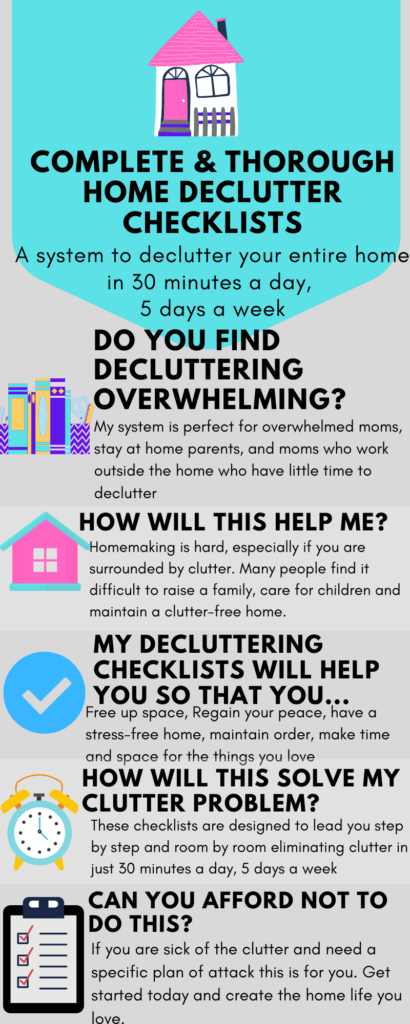 COMPLETE & THOROUGH HOME DECLUTTER CHECKLISTS

A system to declutter your entire home in 30 minutes a day, 5 days a week

DO YOU FIND DECLUTTERING OVERWHELMING?

My system is perfect for overwhelmed moms, stay at home parents, and moms who work outside the home who have little time to declutter

HOW WILL THIS HELP ME?

Homemaking is hard, especially if you are surrounded by clutter. Many people find it difficult to raise a family, care for children and maintain a clutter-free home.

MY DECLUTTERING CHECKLISTS WILL HELP YOU SO THAT YOU...

Free up space, Regain your peace, have a stress-free home, maintain order, make time and space for the things you love

HOW WILL THIS SOLVE MY CLUTTER PROBLEM?

These checklists are designed to lead you step by step and room by room eliminating clutter in just 30 minutes a day, 5 days a week

CAN YOU AFFORD NOT TO DO THIS?

If you are sick of the clutter and need a specific plan of attack this is for you. Get started today and create the home life you love.