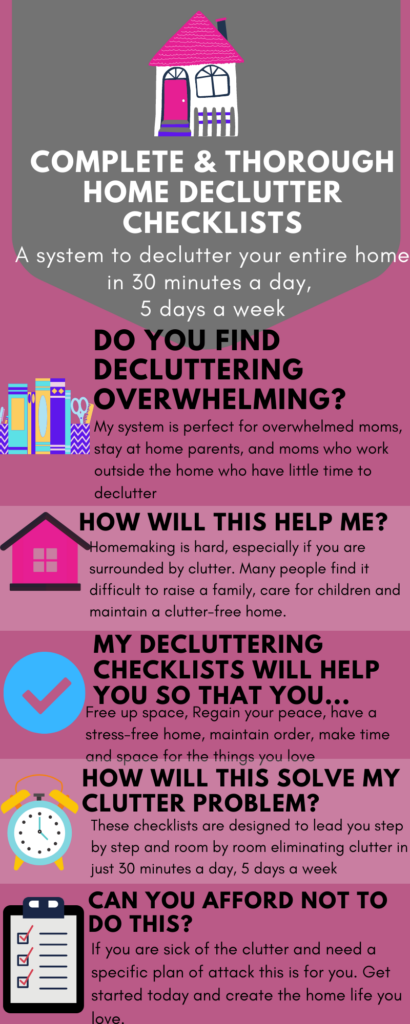 COMPLETE & THOROUGH HOME DECLUTTER CHECKLISTS

A system to declutter your entire home in 30 minutes a day, 5 days a week

DO YOU FIND DECLUTTERING OVERWHELMING?

My system is perfect for overwhelmed moms, stay at home parents, and moms who work outside the home who have little time to declutter

HOW WILL THIS HELP ME?

Homemaking is hard, especially if you are surrounded by clutter. Many people find it difficult to raise a family, care for children and maintain a clutter-free home.

MY DECLUTTERING CHECKLISTS WILL HELP YOU SO THAT YOU...

Free up space, Regain your peace, have a stress-free home, maintain order, make time and space for the things you love

HOW WILL THIS SOLVE MY CLUTTER PROBLEM?

These checklists are designed to lead you step by step and room by room eliminating clutter in just 30 minutes a day, 5 days a week

CAN YOU AFFORD NOT TO DO THIS?

If you are sick of the clutter and need a specific plan of attack this is for you. Get started today and create the home life you love.