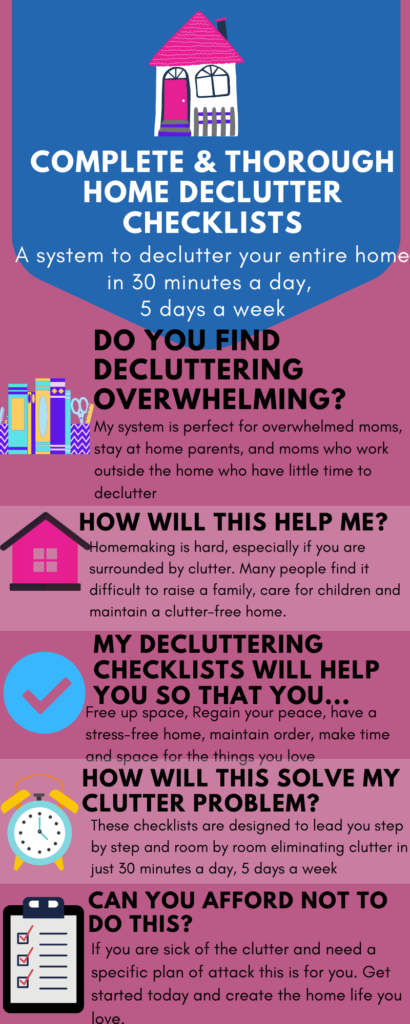 COMPLETE & THOROUGH HOME DECLUTTER CHECKLISTS

A system to declutter your entire home in 30 minutes a day, 5 days a week

DO YOU FIND DECLUTTERING OVERWHELMING?

My system is perfect for overwhelmed moms, stay at home parents, and moms who work outside the home who have little time to declutter

HOW WILL THIS HELP ME?

Homemaking is hard, especially if you are surrounded by clutter. Many people find it difficult to raise a family, care for children and maintain a clutter-free home.

MY DECLUTTERING CHECKLISTS WILL HELP YOU SO THAT YOU...

Free up space, Regain your peace, have a stress-free home, maintain order, make time and space for the things you love

HOW WILL THIS SOLVE MY CLUTTER PROBLEM?

These checklists are designed to lead you step by step and room by room eliminating clutter in just 30 minutes a day, 5 days a week

CAN YOU AFFORD NOT TO DO THIS?

If you are sick of the clutter and need a specific plan of attack this is for you. Get started today and create the home life you love.